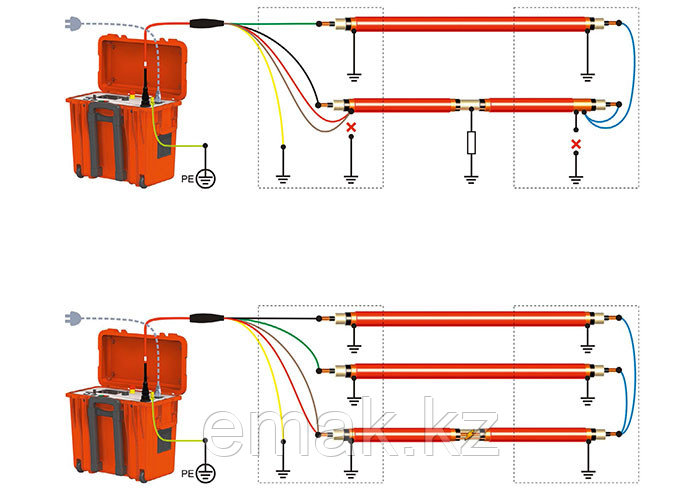 PE

PE

emak.kz