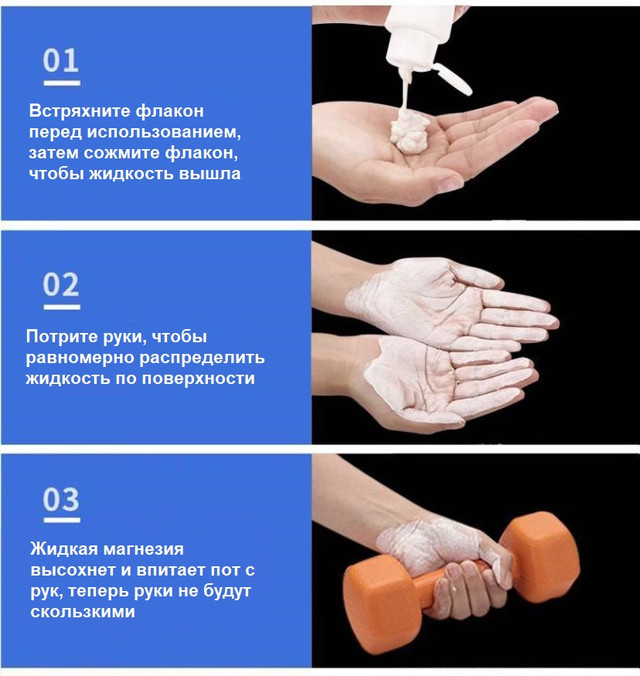 01

Встряхните флакон перед использованием, затем сожмите флакон, чтобы жидкость вышла

02

Потрите руки, чтобы равномерно распределить жидкость по поверхности

03

Жидкая магнезия высохнет и впитает пот с рук, теперь руки не будут скользкими