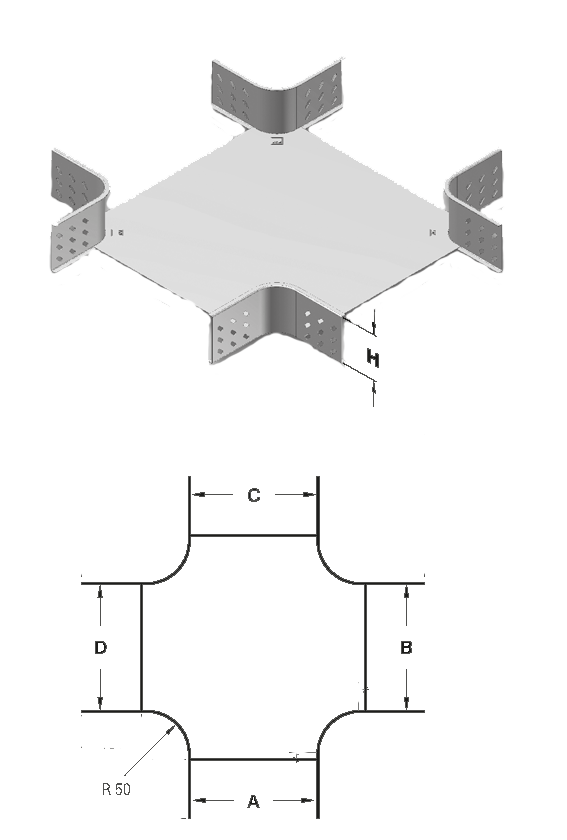 H

C

D

B

R 50

A