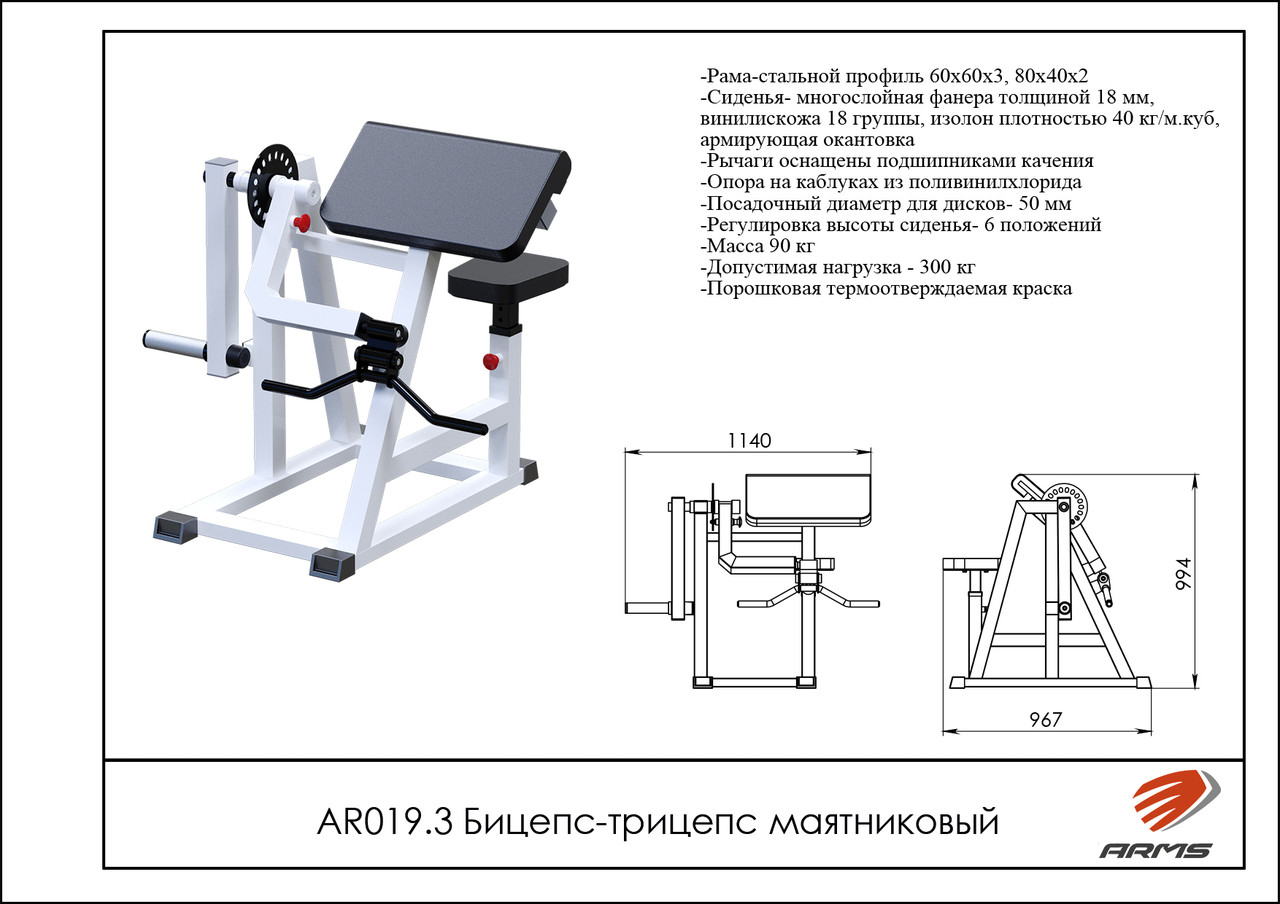 -Рама-стальной профиль 60х60х3, 80х40х2
-Сиденья- многослойная фанера толщиной 18 мм, винилискожа 18 группы, изолон плотностью 40 кг/м.куб, армирующая окантовка
-Рычаги оснащены подшипниками качения
-Опора на каблуках из поливинилхлорида
-Посадочный диаметр для дисков- 50 мм
-Регулировка высоты сиденья- 6 положений
-Масса 90 кг
-Допустимая нагрузка - 300 кг
-Порошковая термоотверждаемая краска

1140

994

967

AR019.3 Бицепс-трицепс маятниковый

ARMS