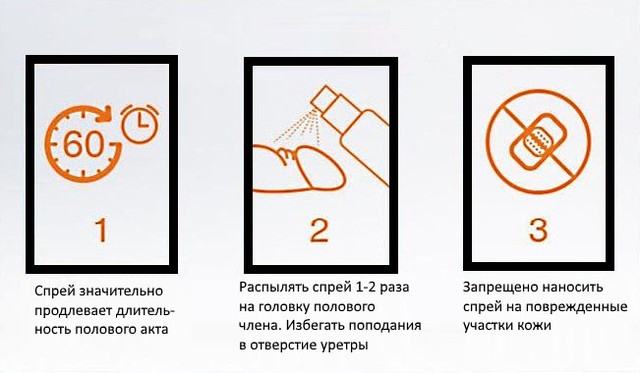 60

1

Спрей значительно продлевает длительность полового акта

2

Распылять спрей 1-2 раза на головку полового члена. Избегать поподания в отверстие уретры

3

Запрещено наносить спрей на поврежденные участки кожи