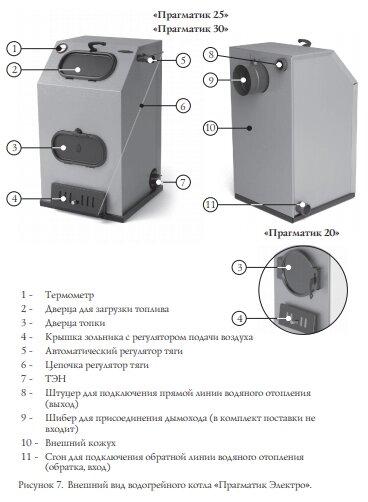 «Прагматик 25»
«Прагматик 30»

1
2
3
4
5
6
7
8
9
10
11

«Прагматик 20»

3
4

1 - Термометр
2 - Дверца для загрузки топлива
3 - Дверца топки
4 - Крышка зольника с регулятором подачи воздуха
5 - Автоматический регулятор тяги
6 - Цепочка регулятор тяги
7 - ТЭН
8 - Штуцер для подключения прямой линии водяного отопления (выход)
9 - Шибер для присоединения дымохода (в комплект поставки не входит)
10 - Внешний кожух
11 - Сгон для подключения обратной линии водяного отопления (обратка, вход)

Рисунок 7. Внешний вид водогрейного котла «Прагматик Электро».