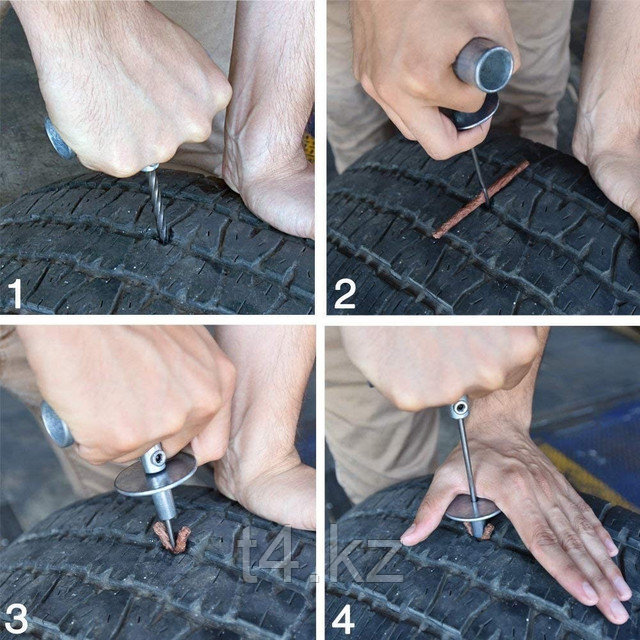 1
2
3
4
t4.kz