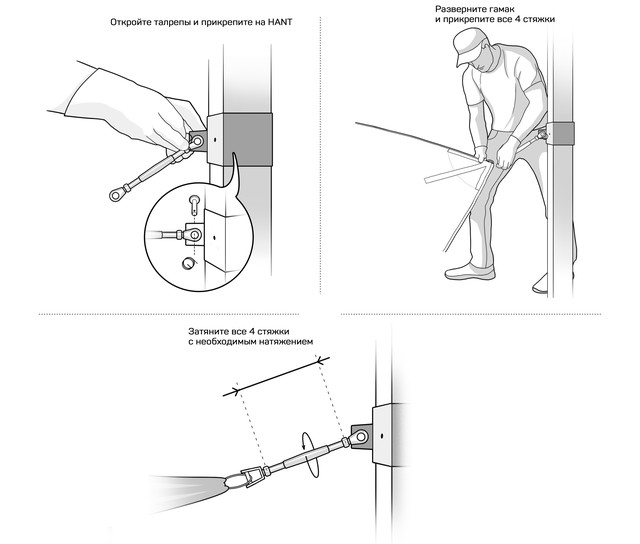 Откройте талрепы и прикрепите на HANT

Разверните гамак
и прикрепите все 4 стяжки

Затяните все 4 стяжки
с необходимым натяжением