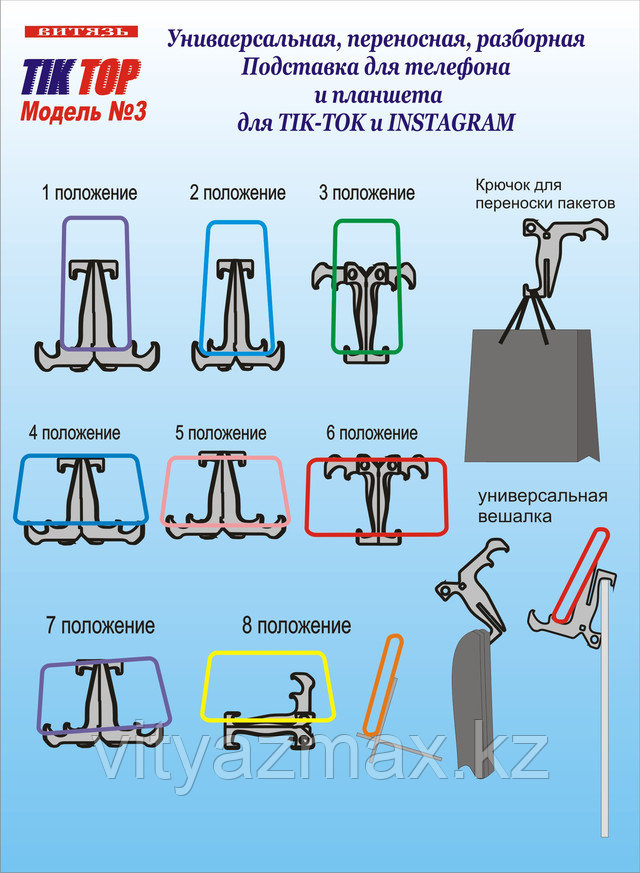 ВИТЯЗЬ
TIK TOP
Модель №3

Униваерсальная, переносная, разборная
Подставка для телефона
и планшета
для TIK-TOK и INSTAGRAM

1 положение
2 положение
3 положение
Крючок для переноски пакетов

4 положение
5 положение
6 положение

универсальная вешалка

7 положение
8 положение

vityazmax.kz