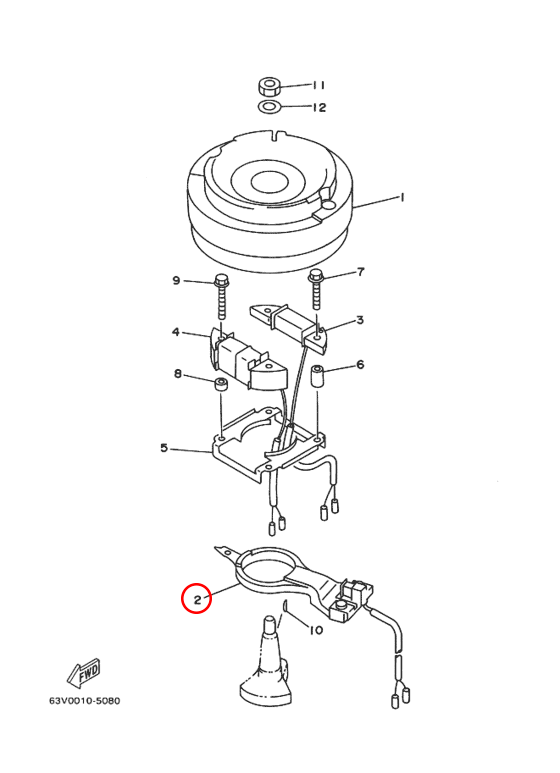 11
12
1
9
7
3
4
8
6
5
2
10
FWD
63V0010-5080