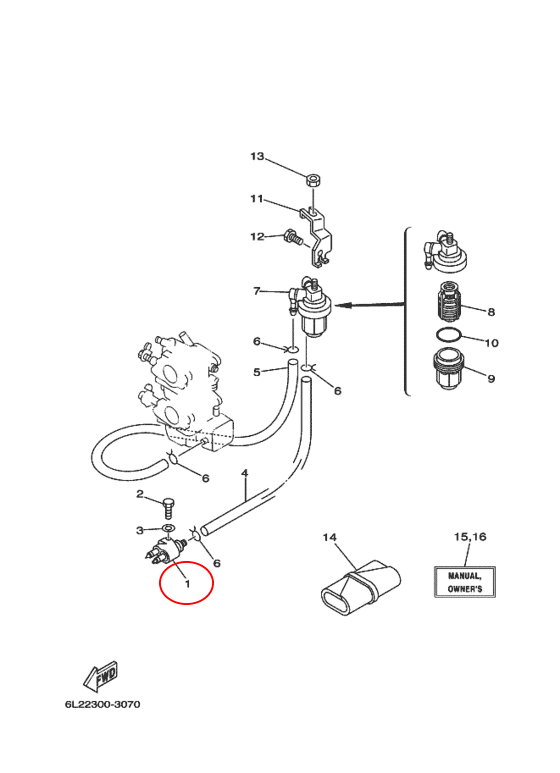 13
11
12
7
8
10
9
6
5
6
6
4
2
3
6
1
14
15,16
MANUAL, OWNER'S
FWD
6L22300-3070