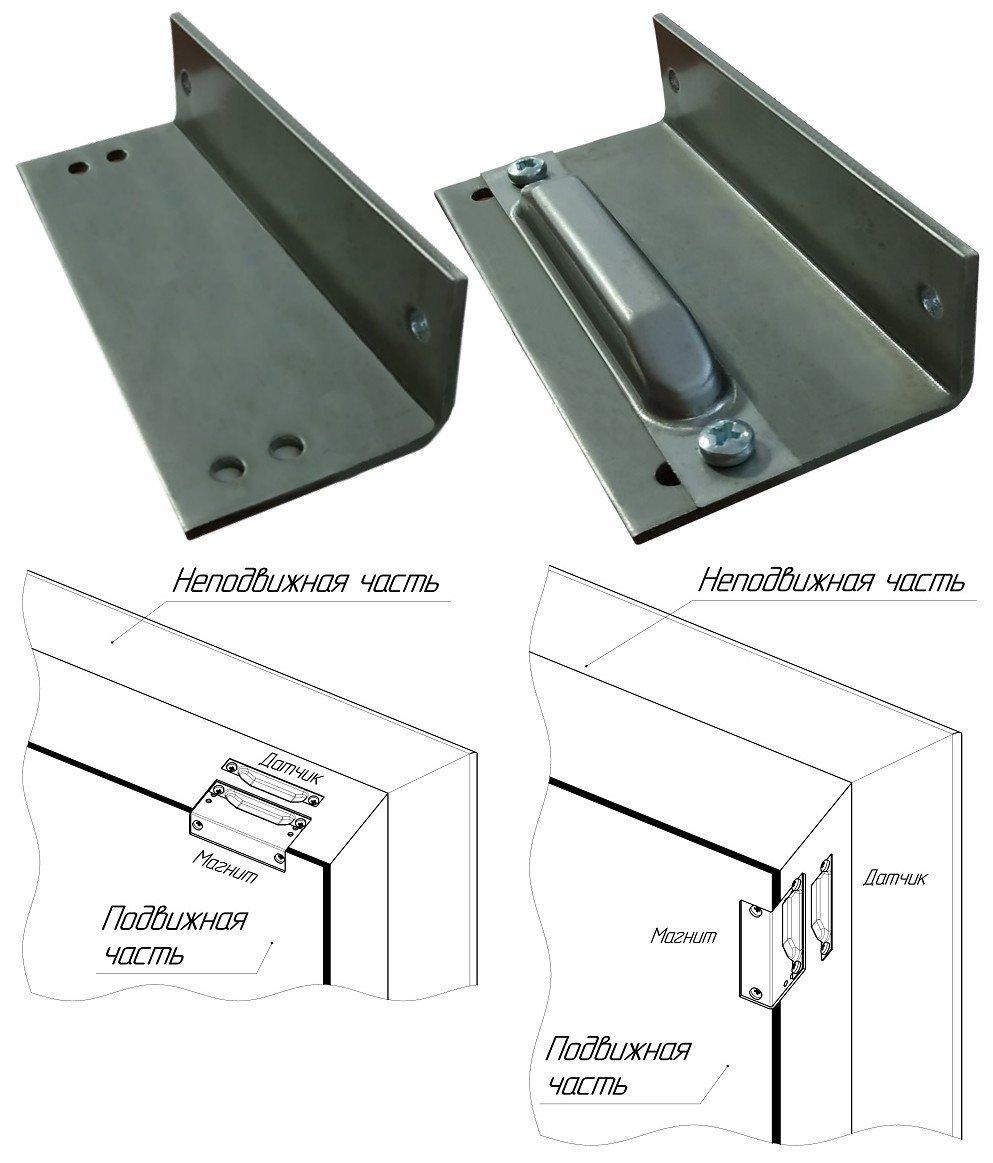 Неподвижная часть

Датчик

Магнит

Подвижная часть

Неподвижная часть

Датчик

Магнит

Подвижная часть