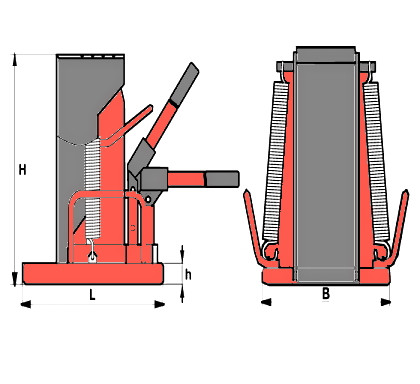 H
h
L
B