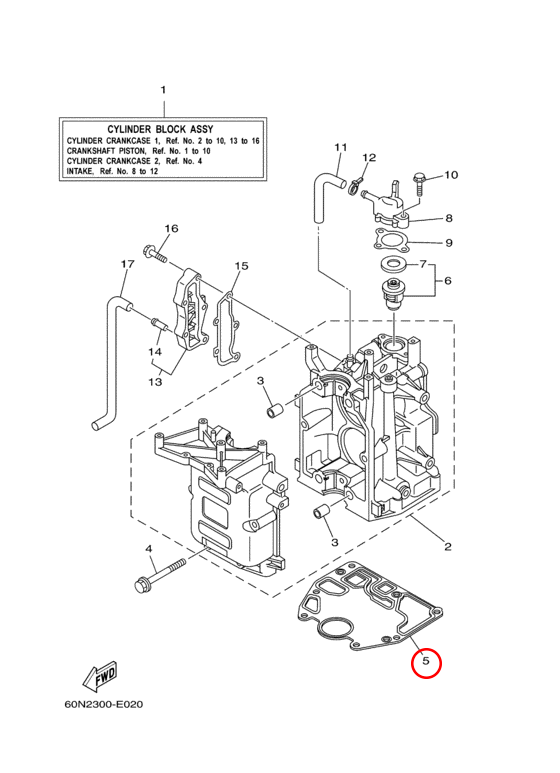 1

CYLINDER BLOCK ASSY
CYLINDER CRANKCASE 1, Ref. No. 2 to 10, 13 to 16
CRANKSHAFT PISTON, Ref. No. 1 to 10
CYLINDER CRANKCASE 2, Ref. No. 4
INTAKE, Ref. No. 8 to 12

11
12
10
8
9
7
6
16
17
15
14
13
3
3
2
4
5
FWD

60N2300-E020