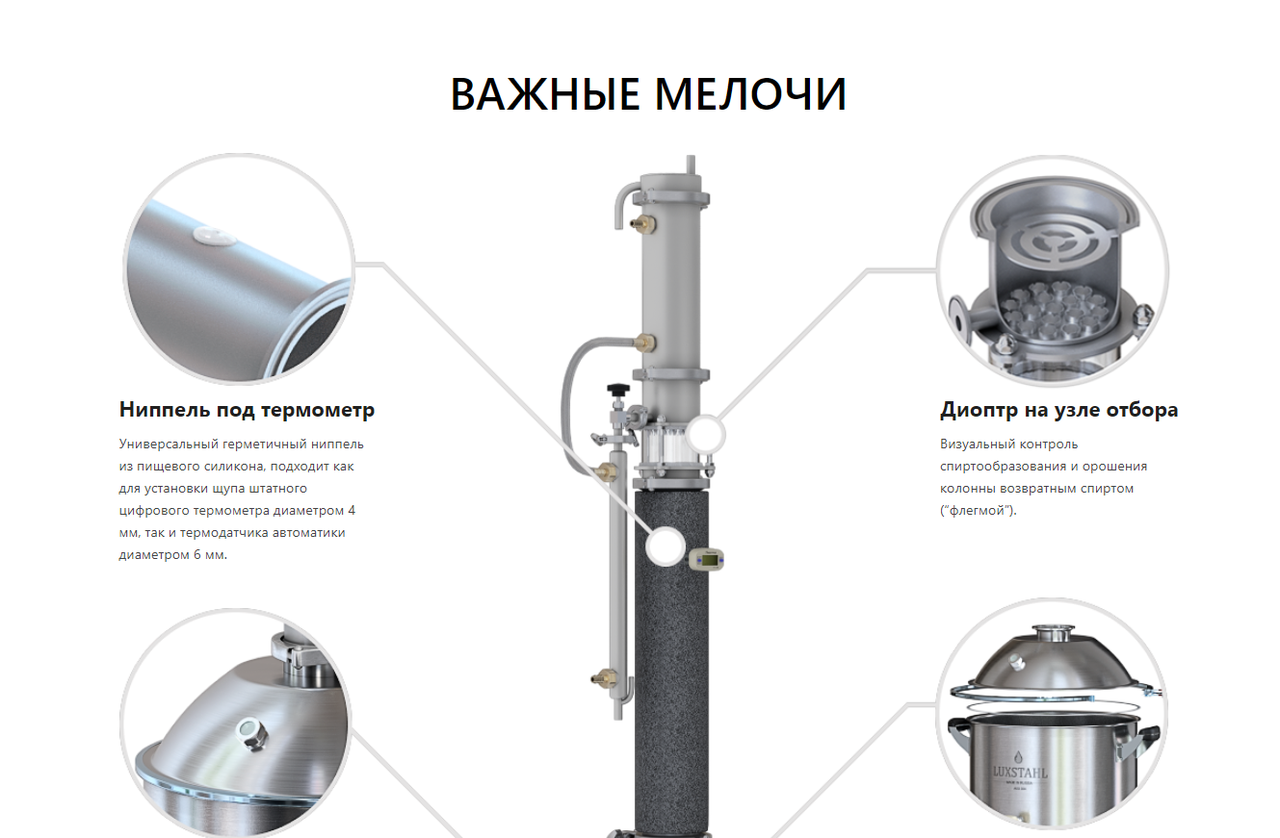 ВАЖНЫЕ МЕЛОЧИ

Ниппель под термометр

Универсальный герметичный ниппель из пищевого силикона, подходит как для установки щупа штатного цифрового термометра диаметром 4 мм, так и термодатчика автоматики диаметром 6 мм.

Диоптр на узле отбора

Визуальный контроль спиртообразования и орошения колонны возвратным спиртом ("флегмой").

LUXSTAHL