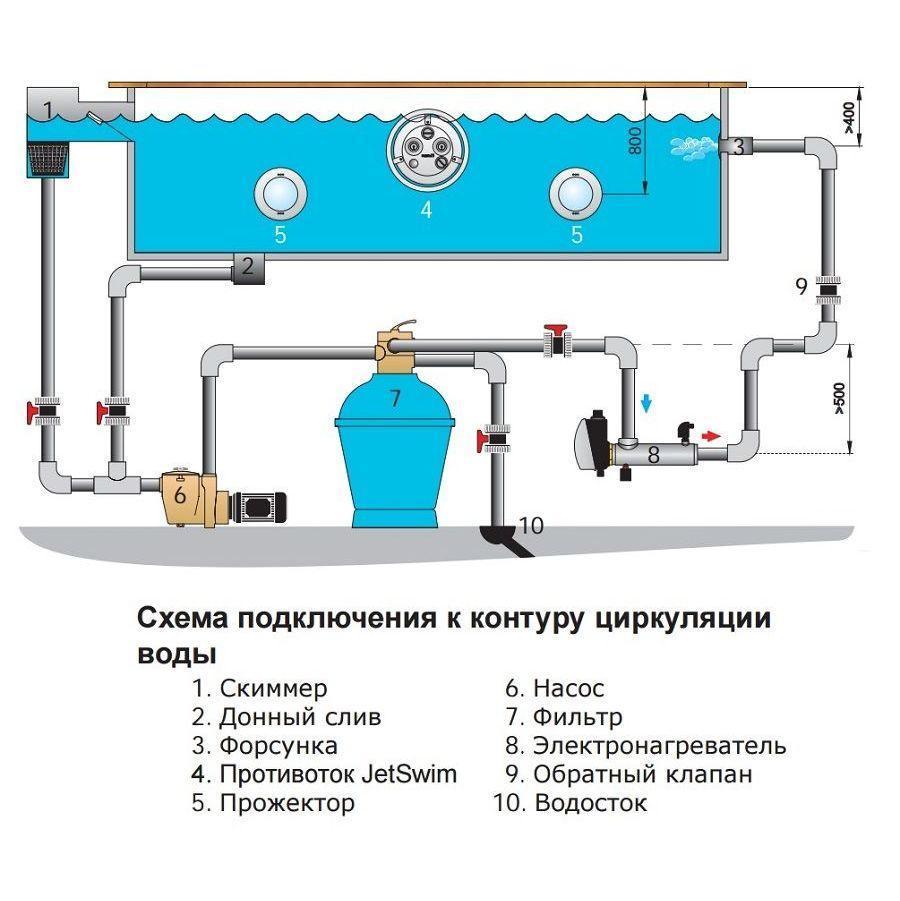 1
800
>400
3
4
5
5
2
9
7
>500
8
6
10

Схема подключения к контуру циркуляции воды

1. Скиммер
2. Донный слив
3. Форсунка
4. Противоток JetSwim
5. Прожектор

6. Насос
7. Фильтр
8. Электронагреватель
9. Обратный клапан
10. Водосток