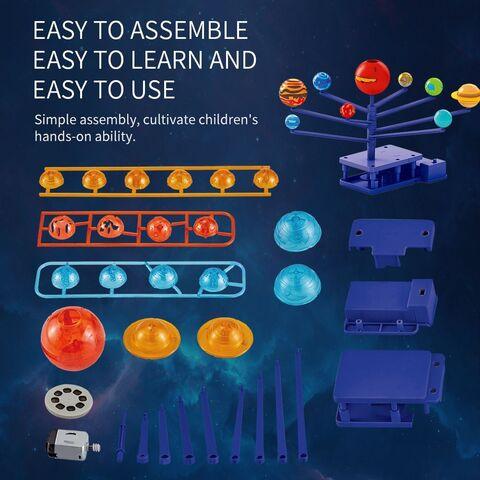 EASY TO ASSEMBLE
EASY TO LEARN AND
EASY TO USE

Simple assembly, cultivate children's hands-on ability.