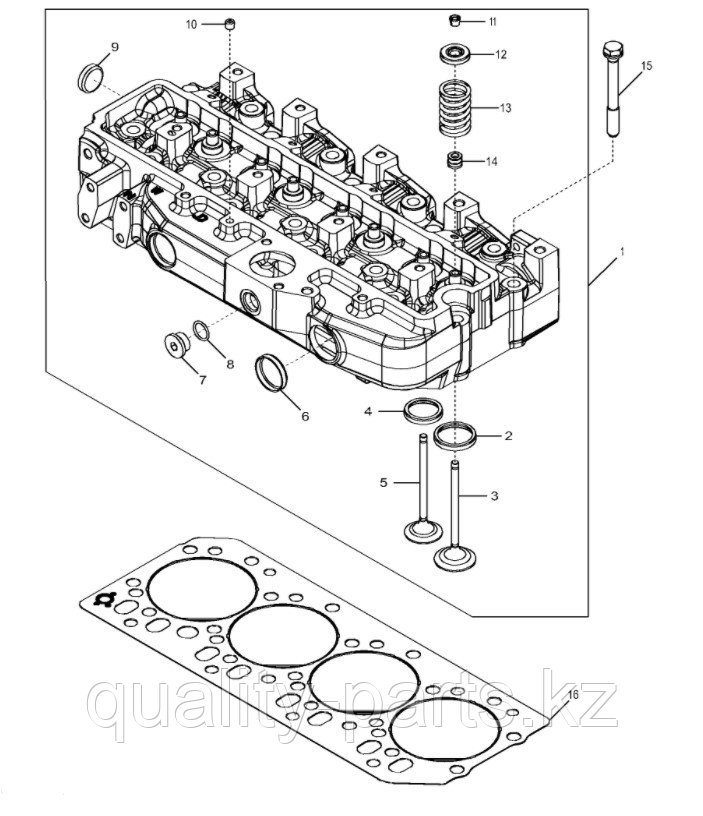 10
11
9
12
15
13
14
1
8
7
6
4
2
5
3
16
quality-parts.kz