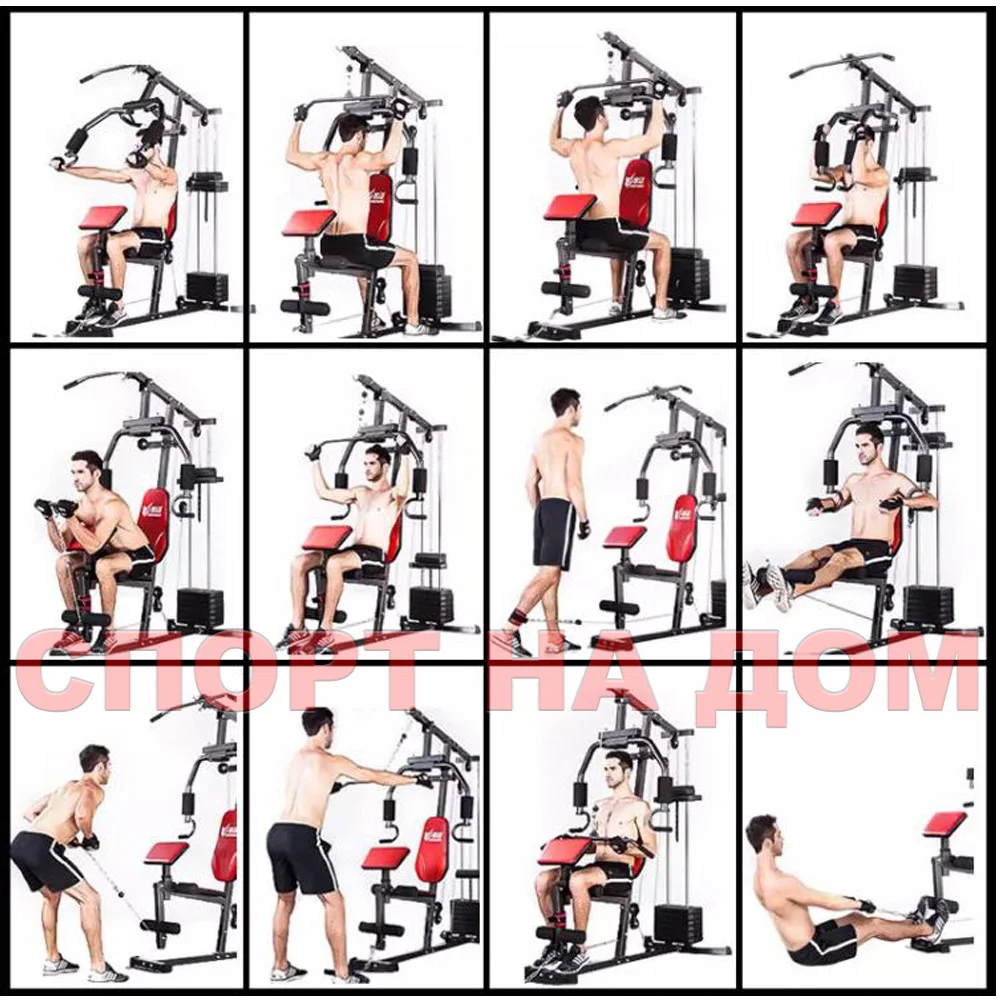 СПОРТ НА ДОМ