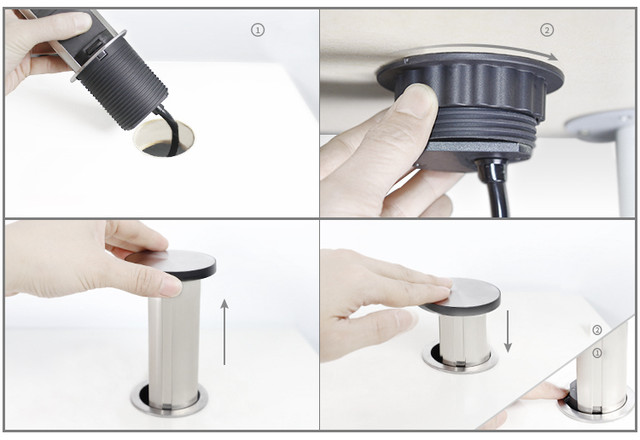 ①

②

②
①