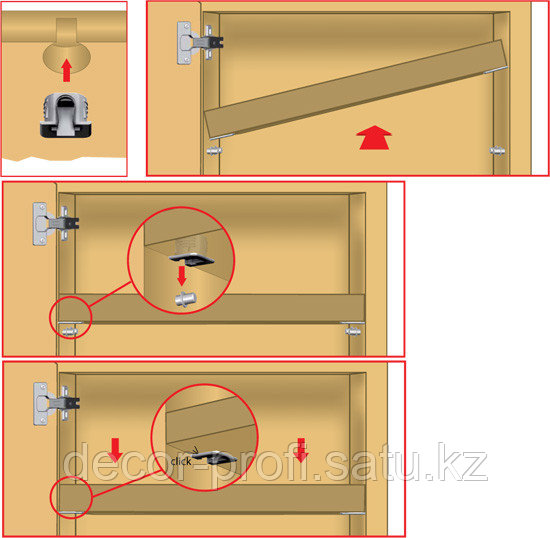 click

decor-profi.satu.kz