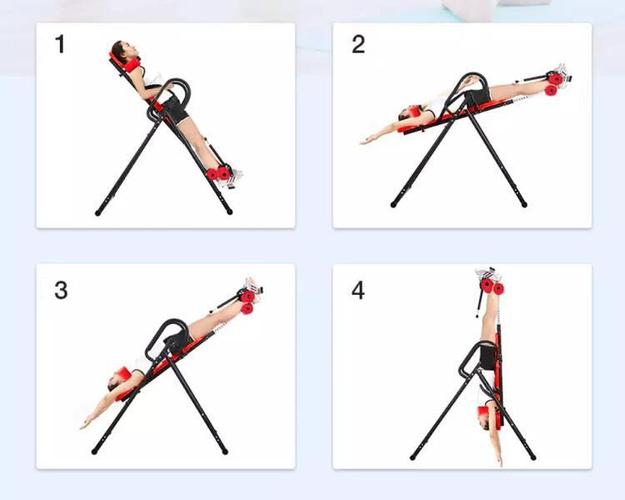 1

2

3

4