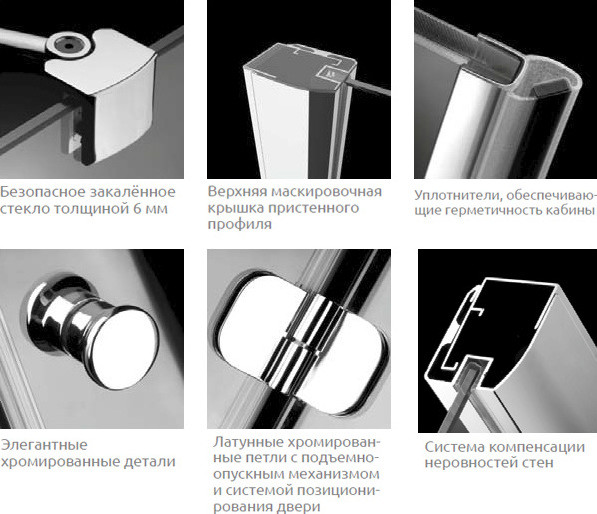 Безопасное закалённое стекло толщиной 6 мм

Верхняя маскировочная крышка пристенного профиля

Уплотнители, обеспечивающие герметичность кабины

Элегантные хромированные детали

Латунные хромированные петли с подъемно-опускным механизмом и системой позиционирования двери

Система компенсации неровностей стен