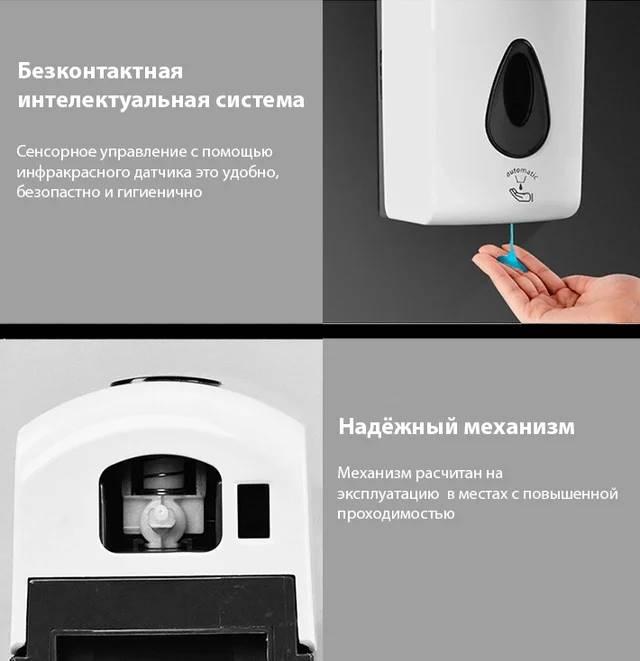 Безконтактная интелектуальная система

Сенсорное управление с помощью инфракрасного датчика это удобно, безопастно и гигиенично

automatic

Надёжный механизм

Механизм расчитан на эксплуатацию в местах с повышенной проходимостью