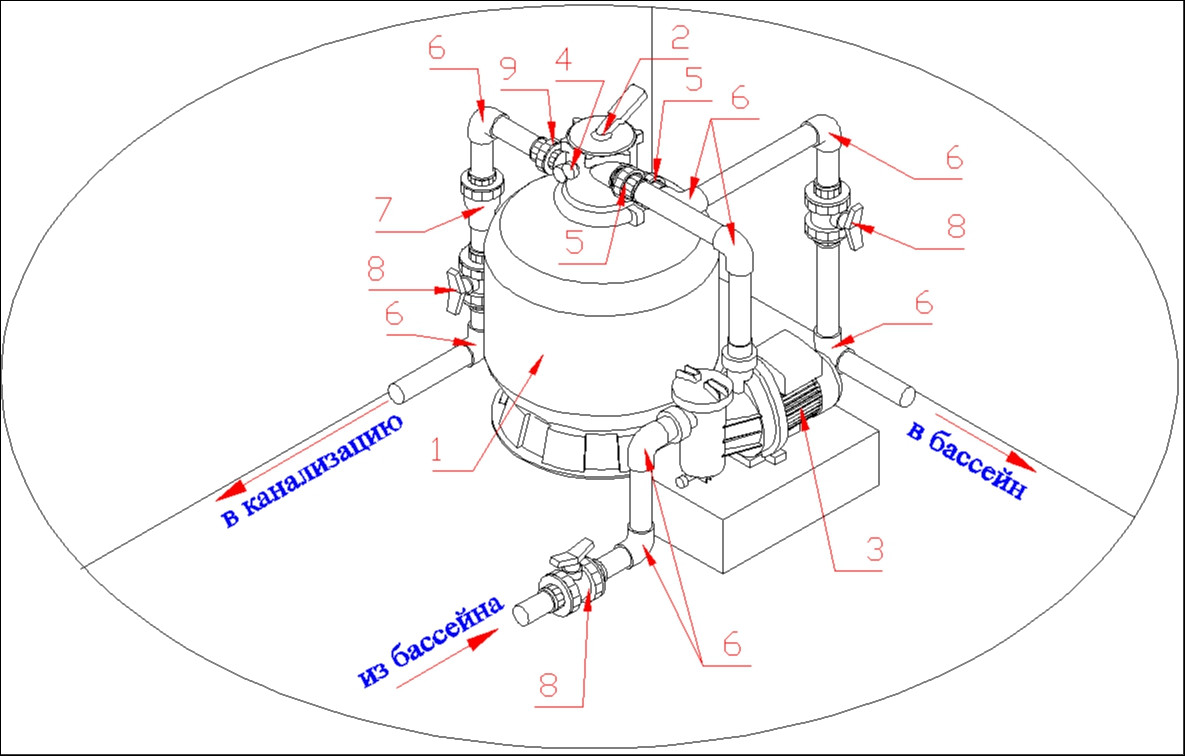 6
9
4
2
5
6
6
7
5
8
8
6
6
1
3
6
8
в канализацию
в бассейн
из бассейна