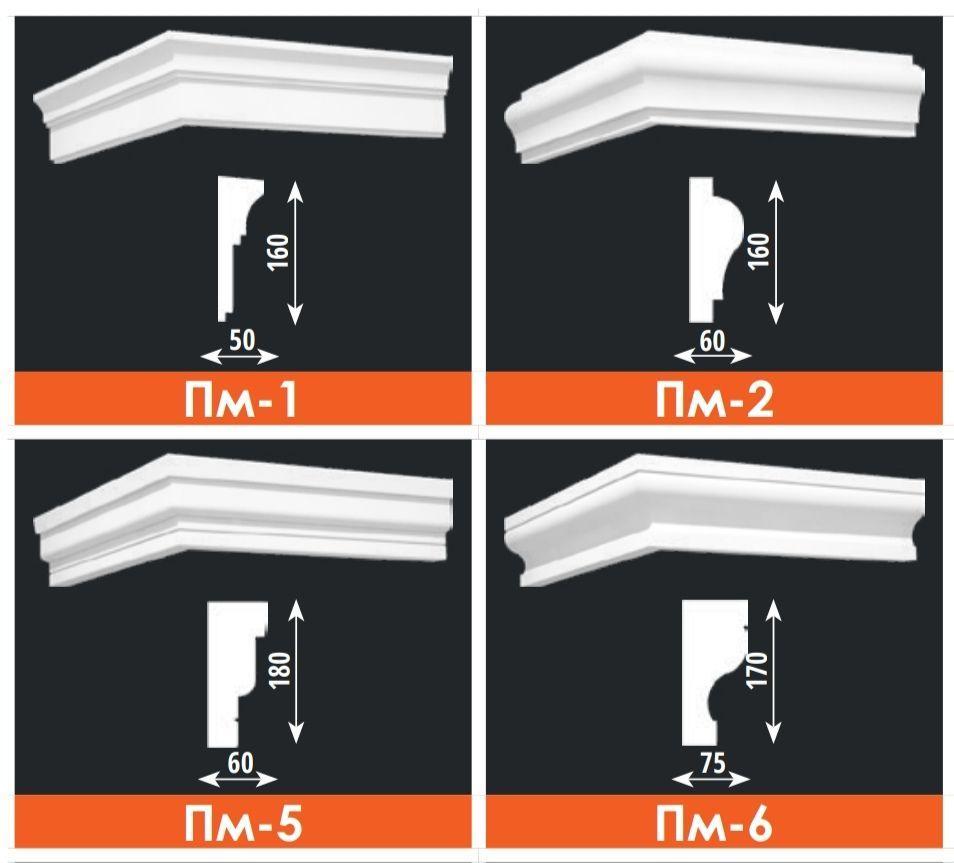 160
50
Пм-1

160
60
Пм-2

180
60
Пм-5

170
75
Пм-6