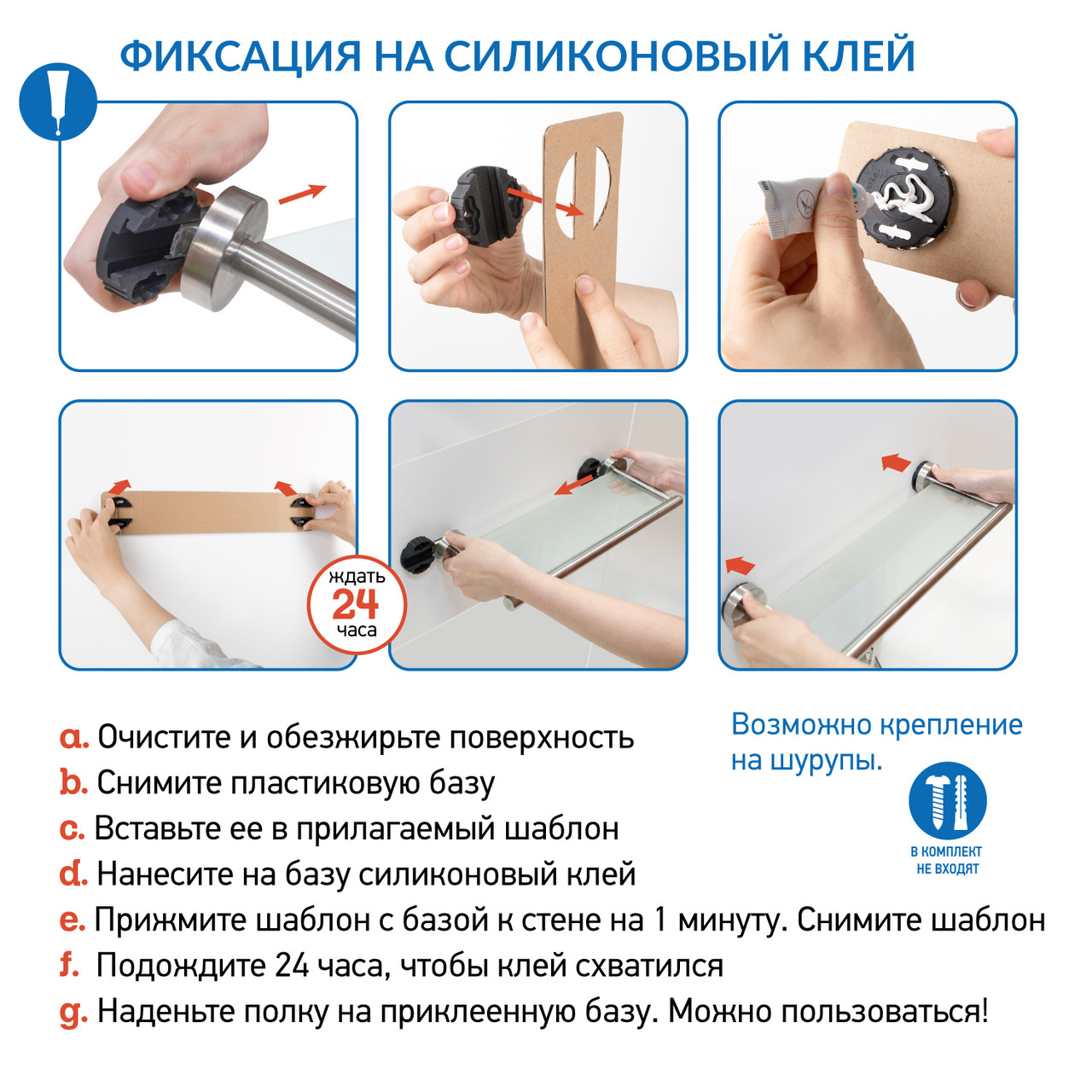 ФИКСАЦИЯ НА СИЛИКОНОВЫЙ КЛЕЙ

ждать
24
часа

a. Очистите и обезжирьте поверхность
b. Снимите пластиковую базу
c. Вставьте ее в прилагаемый шаблон
d. Нанесите на базу силиконовый клей
e. Прижмите шаблон с базой к стене на 1 минуту. Снимите шаблон
f. Подождите 24 часа, чтобы клей схватился
g. Наденьте полку на приклеенную базу. Можно пользоваться!

Возможно крепление на шурупы.

В КОМПЛЕКТ НЕ ВХОДЯТ