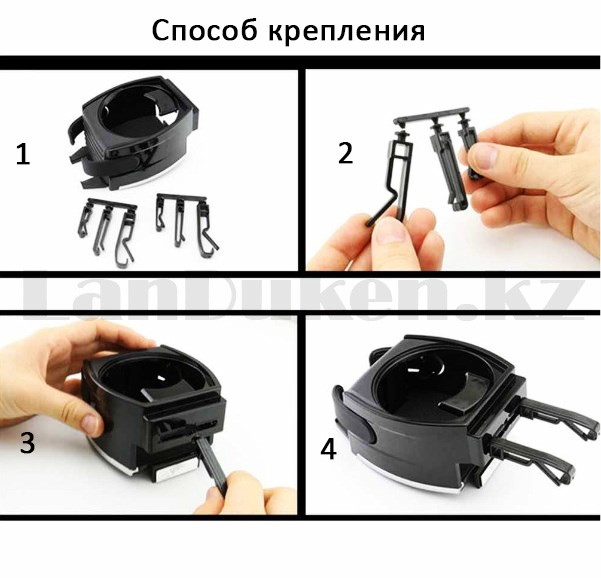 Способ крепления

1

2

LanDuken.kz

3

4