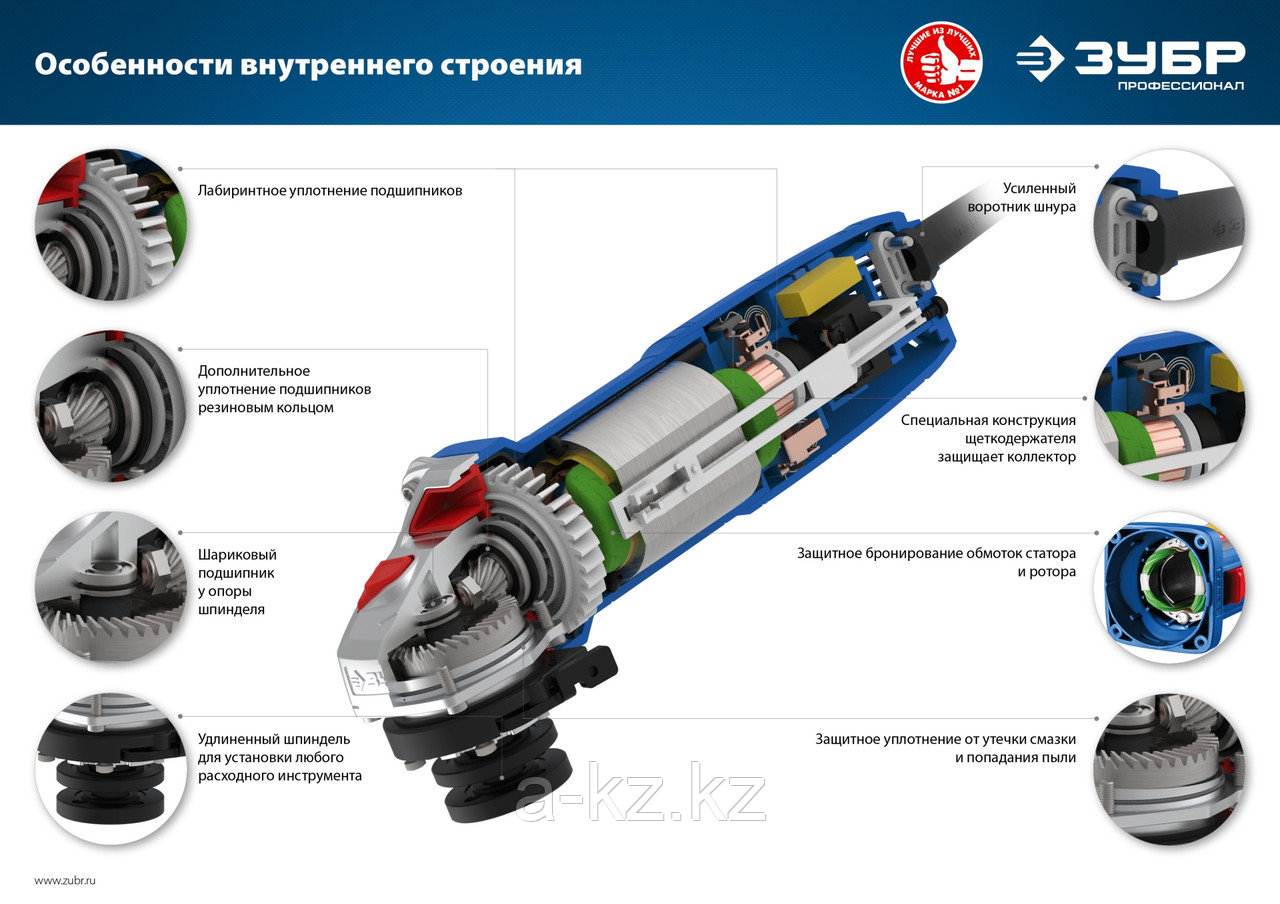 Особенности внутреннего строения

ЛУЧШИЕ ИЗ ЛУЧШИХ
МАРКА №1

ЗУБР
ПРОФЕССИОНАЛ

Лабиринтное уплотнение подшипников

Дополнительное уплотнение подшипников резиновым кольцом

Шариковый подшипник у опоры шпинделя

Удлиненный шпиндель для установки любого расходного инструмента

Усиленный воротник шнура

Специальная конструкция щеткодержателя защищает коллектор

Защитное бронирование обмоток статора и ротора

Защитное уплотнение от утечки смазки и попадания пыли

a-kz.kz

www.zubr.ru