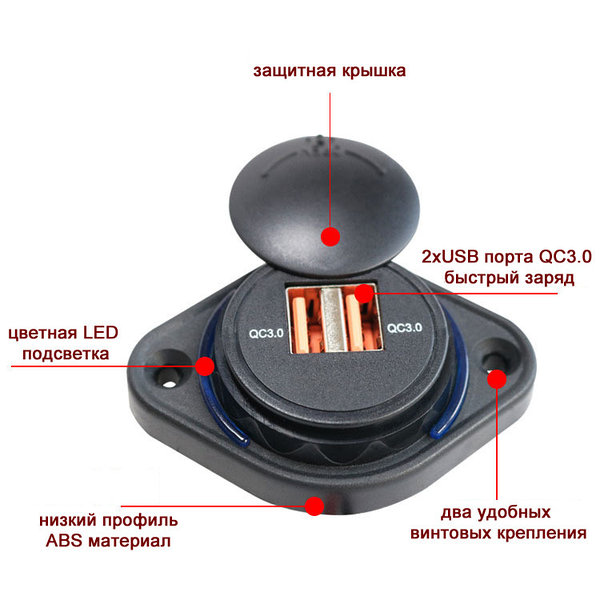 защитная крышка

2xUSB порта QC3.0 быстрый заряд

QC3.0

QC3.0

цветная LED подсветка

низкий профиль ABS материал

два удобных винтовых крепления