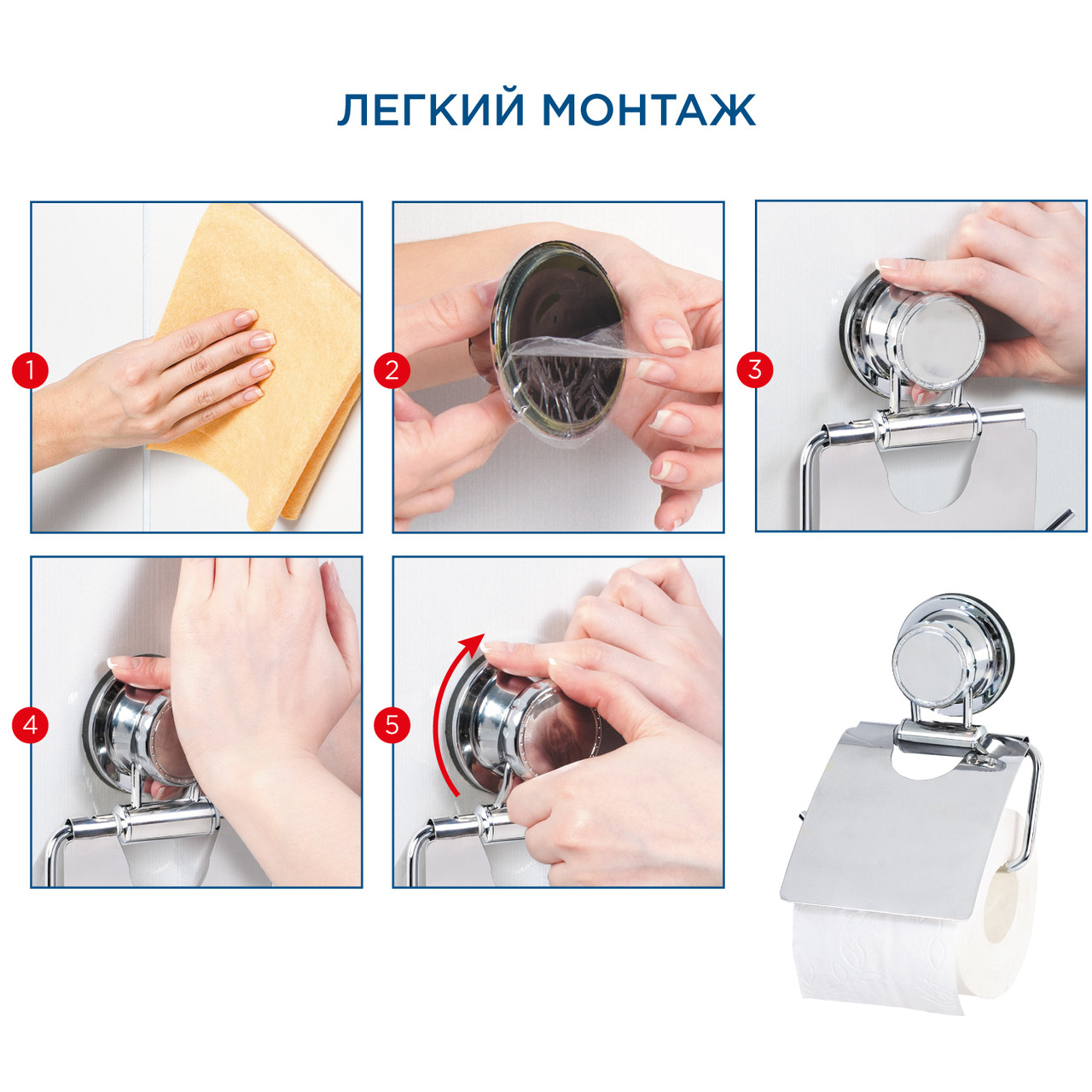 ЛЕГКИЙ МОНТАЖ

1

2

3

4

5