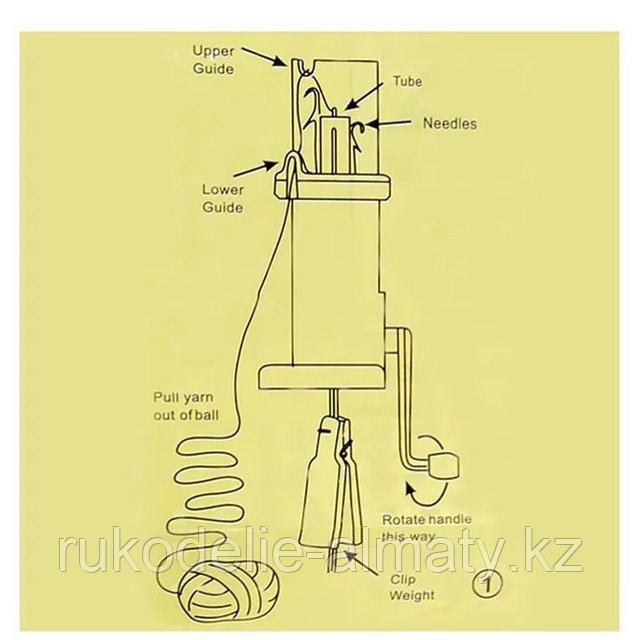 Upper Guide

Tube

Needles

Lower Guide

Pull yarn out of ball

Rotate handle this way

Clip Weight

1

rukodelie-almaty.kz