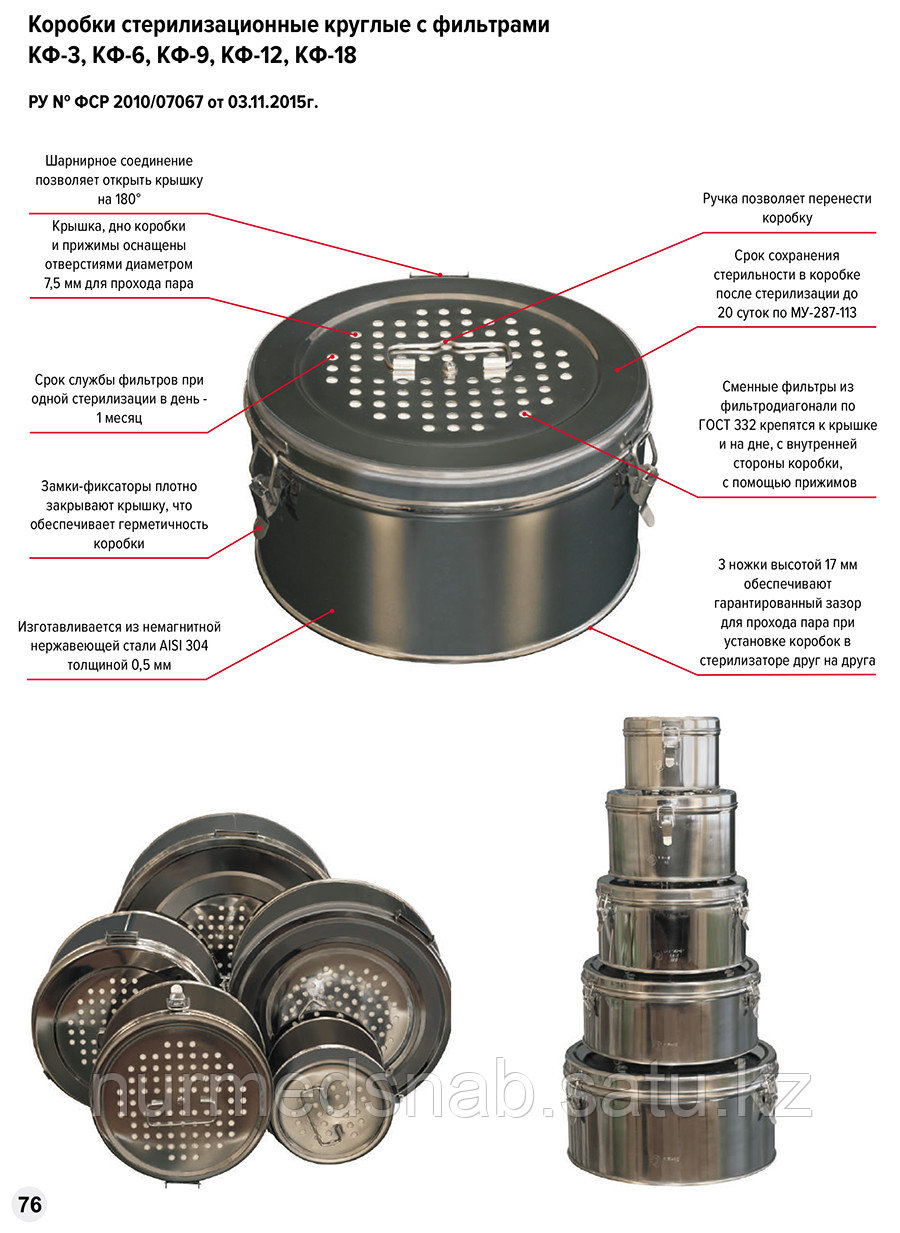 Коробки стерилизационные круглые с фильтрами КФ-3, КФ-6, КФ-9, КФ-12, КФ-18

РУ № ФСР 2010/07067 от 03.11.2015г.

Шарнирное соединение позволяет открыть крышку на 180°

Крышка, дно коробки и прижимы оснащены отверстиями диаметром 7,5 мм для прохода пара

Срок службы фильтров при одной стерилизации в день - 1 месяц

Замки-фиксаторы плотно закрывают крышку, что обеспечивает герметичность коробки

Изготавливается из немагнитной нержавеющей стали AISI 304 толщиной 0,5 мм

Ручка позволяет перенести коробку

Срок сохранения стерильности в коробке после стерилизации до 20 суток по МУ-287-113

Сменные фильтры из фильтродиагонали по ГОСТ 332 крепятся к крышке и на дне, с внутренней стороны коробки, с помощью прижимов

3 ножки высотой 17 мм обеспечивают гарантированный зазор для прохода пара при установке коробок в стерилизаторе друг на друга

nurmedsnab.satu.kz

76