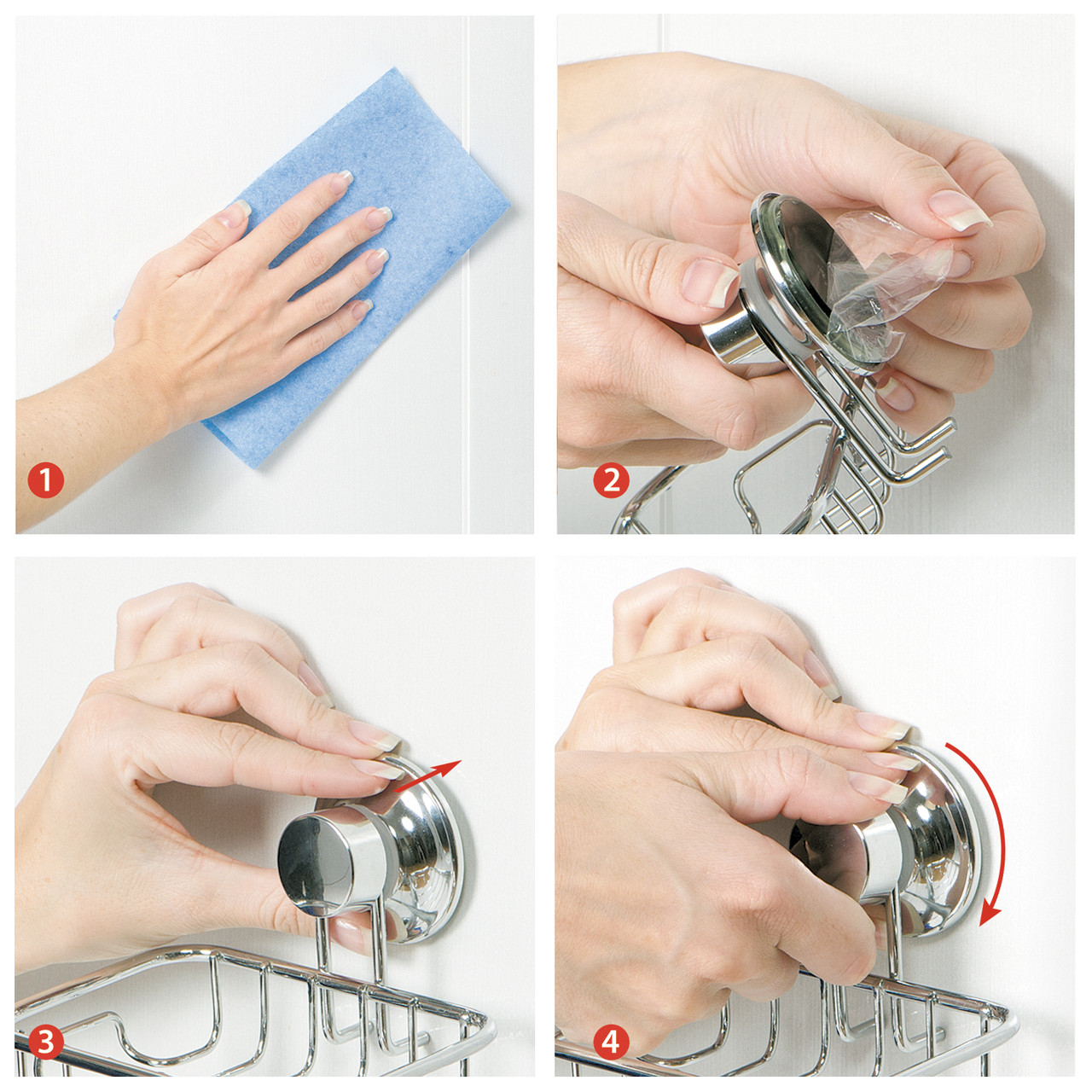 1

2

3

4