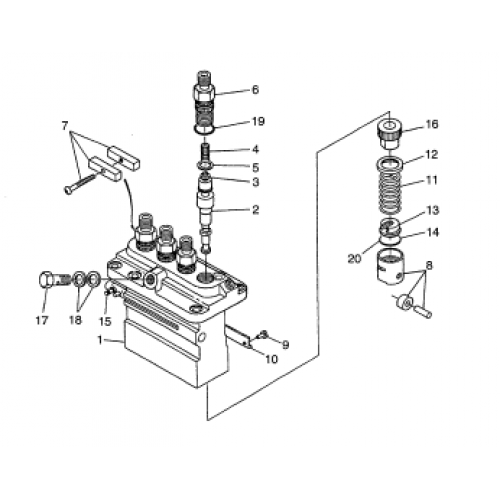 6
19
7
4
5
3
2
16
12
11
13
14
20
8
17
18
15
1
9
10