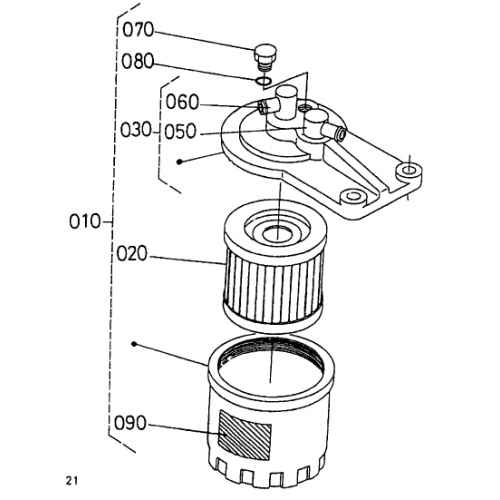 070
080
060
030
050
010
020
090
21