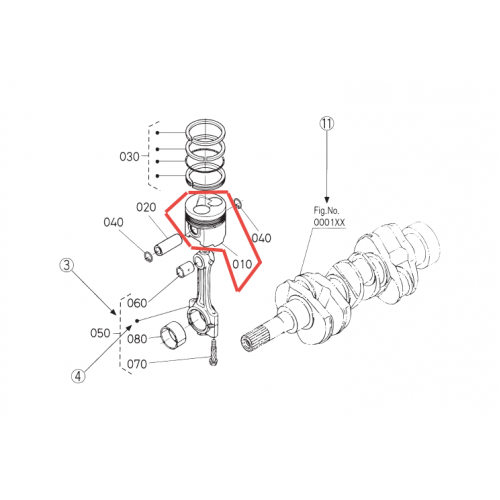 030
020
040
040
010
11
Fig.No.
0001XX
3
060
050
080
070
4