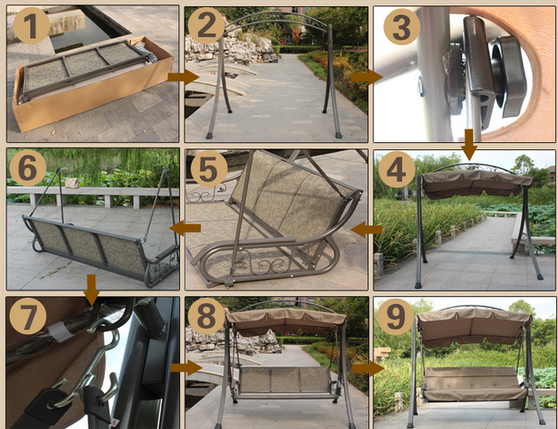 1

2

3

6

5

4

7

8

9