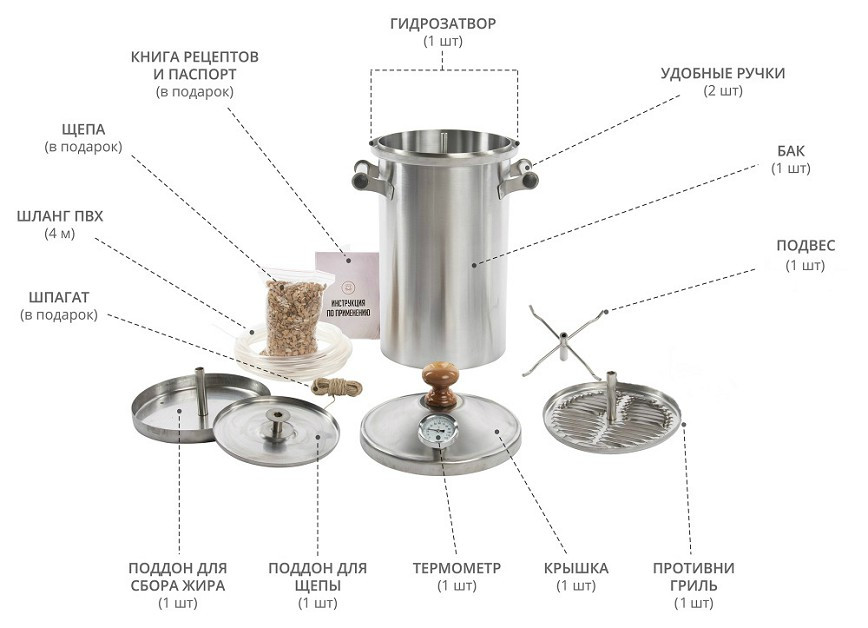 ГИДРОЗАТВОР
(1 шт)

КНИГА РЕЦЕПТОВ
И ПАСПОРТ
(в подарок)

УДОБНЫЕ РУЧКИ
(2 шт)

ЩЕПА
(в подарок)

БАК
(1 шт)

ШЛАНГ ПВХ
(4 м)

ПОДВЕС
(1 шт)

ШПАГАТ
(в подарок)

ИНСТРУКЦИЯ
ПО ПРИМЕНЕНИЮ

ПОДДОН ДЛЯ
СБОРА ЖИРА
(1 шт)

ПОДДОН ДЛЯ
ЩЕПЫ
(1 шт)

ТЕРМОМЕТР
(1 шт)

КРЫШКА
(1 шт)

ПРОТИВНИ
ГРИЛЬ
(1 шт)