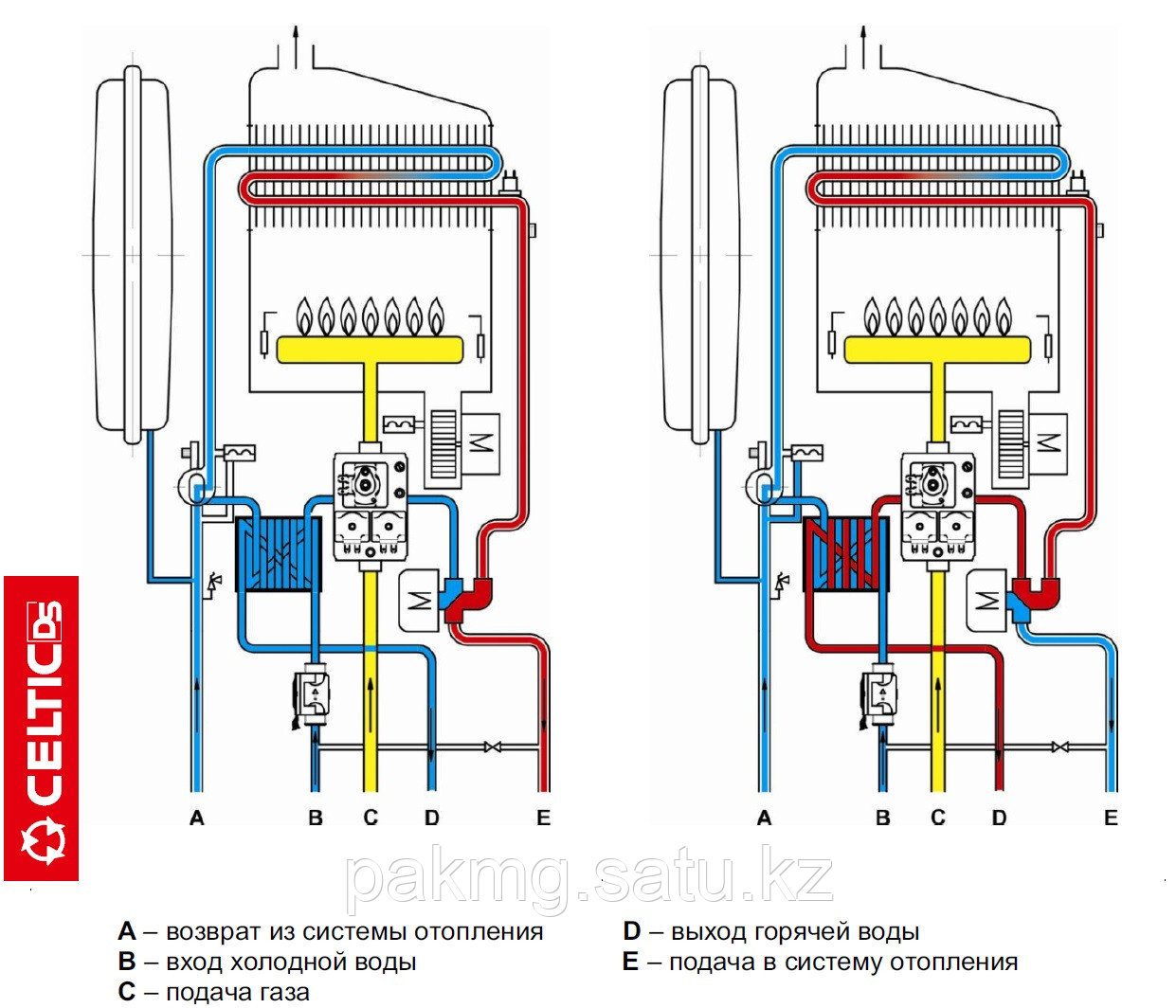 CELTIC DS

M

M

A B C D E

M

M

A B C D E

pakmg.satu.kz

A – возврат из системы отопления
B – вход холодной воды
C – подача газа

D – выход горячей воды
E – подача в систему отопления