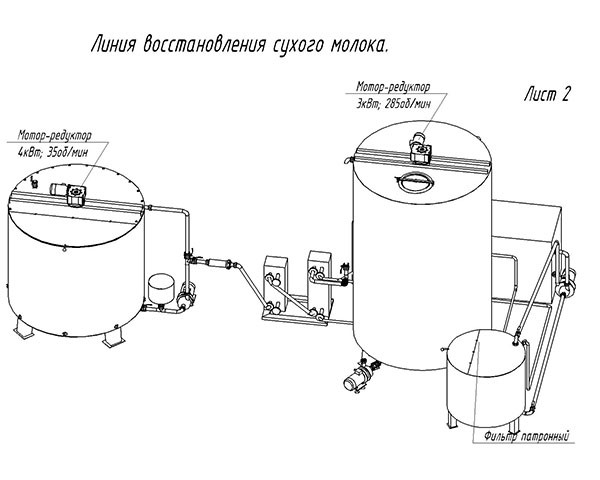 Линия восстановления сухого молока.

Лист 2

Мотор-редуктор
3кВт; 285об/мин

Мотор-редуктор
4кВт; 35об/мин

Фильтр патронный