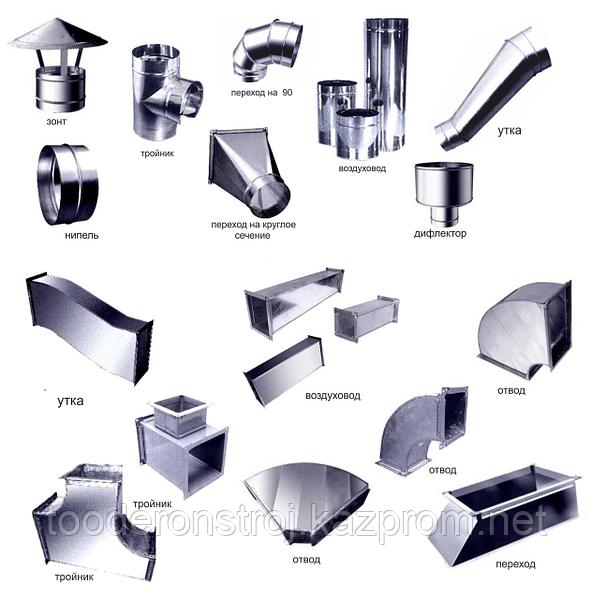 зонт

тройник

переход на 90

воздуховод

утка

нипель

переход на круглое сечение

дифлектор

утка

воздуховод

отвод

тройник

отвод

тройник

отвод

переход

tooderonstroj.kazprom.net