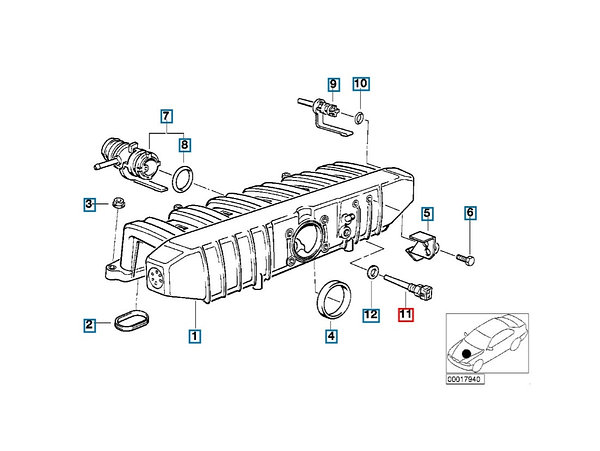 9
10
7
8
3
5
6
2
1
4
12
11
00017940