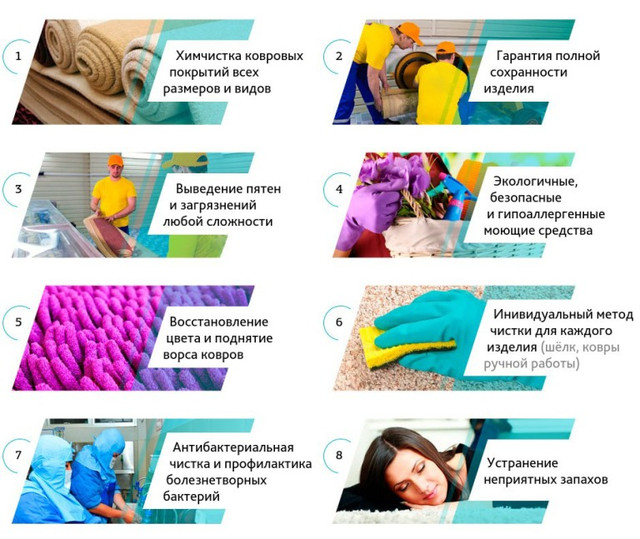 1

Химчистка ковровых покрытий всех размеров и видов

2

Гарантия полной сохранности изделия

3

Выведение пятен и загрязнений любой сложности

4

Экологичные, безопасные и гипоаллергенные моющие средства

5

Восстановление цвета и поднятие ворса ковров

6

Инивидуальный метод чистки для каждого изделия (шёлк, ковры ручной работы)

7

Антибактериальная чистка и профилактика болезнетворных бактерий

8

Устранение неприятных запахов